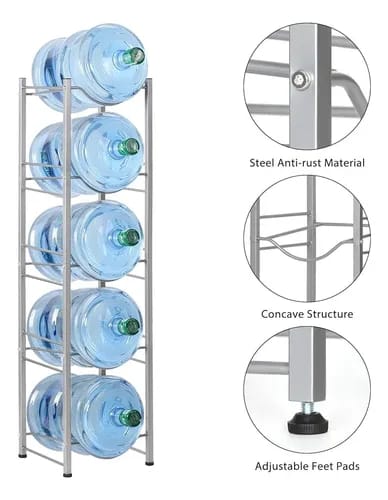 Steel Anti-rust Material

Concave Structure

Adjustable Feet Pads